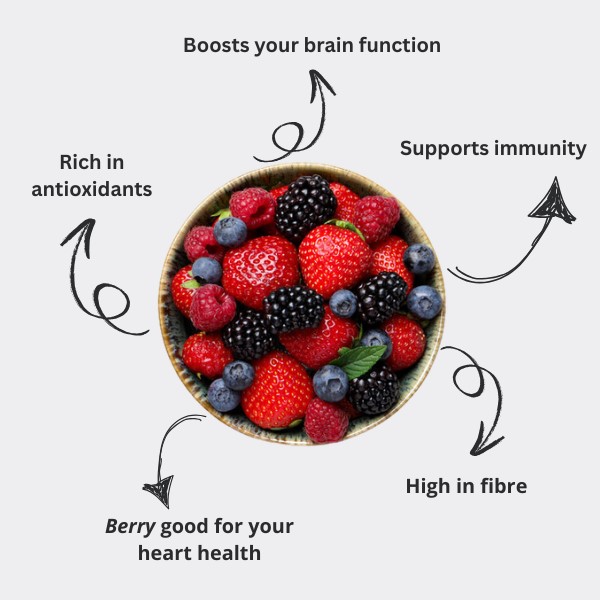 Boosts your brain function

Rich in antioxidants

Supports immunity

High in fibre

Berry good for your heart health