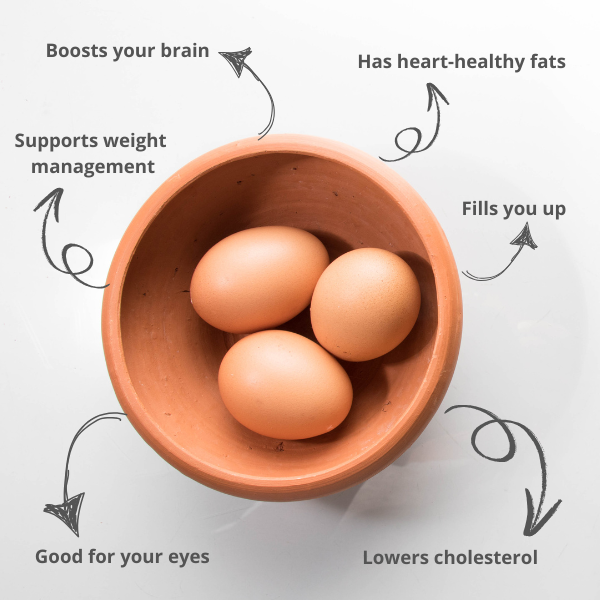 Boosts your brain

Has heart-healthy fats

Supports weight management

Fills you up

Good for your eyes

Lowers cholesterol