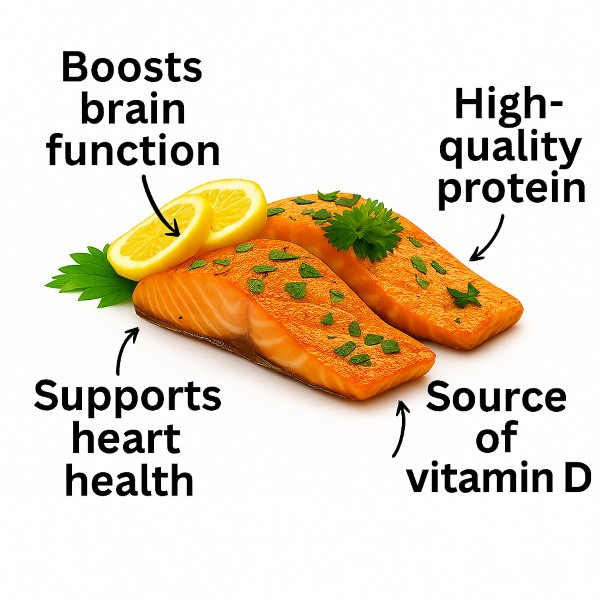 Boosts brain function

High-quality protein

Supports heart health

Source of vitamin D