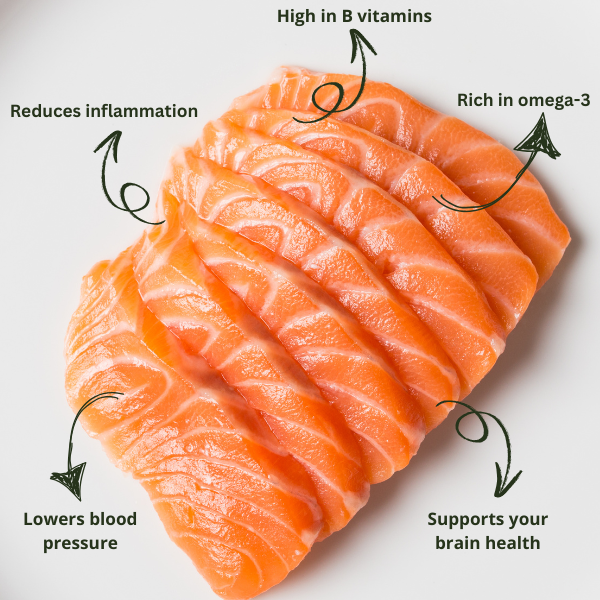 High in B vitamins

Reduces inflammation

Rich in omega-3

Lowers blood pressure

Supports your brain health