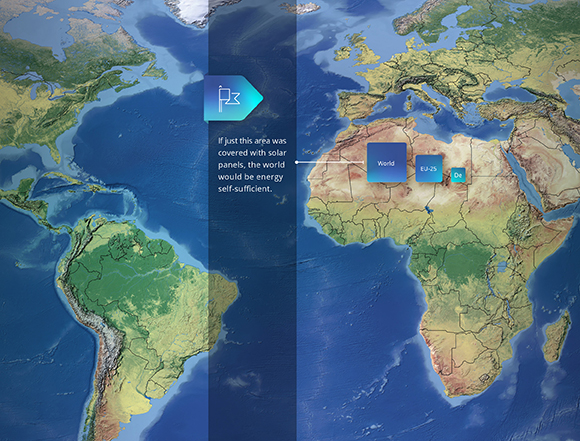 If just this area was covered with solar panels, the world would be energy self-sufficient.

World

EU-25

De