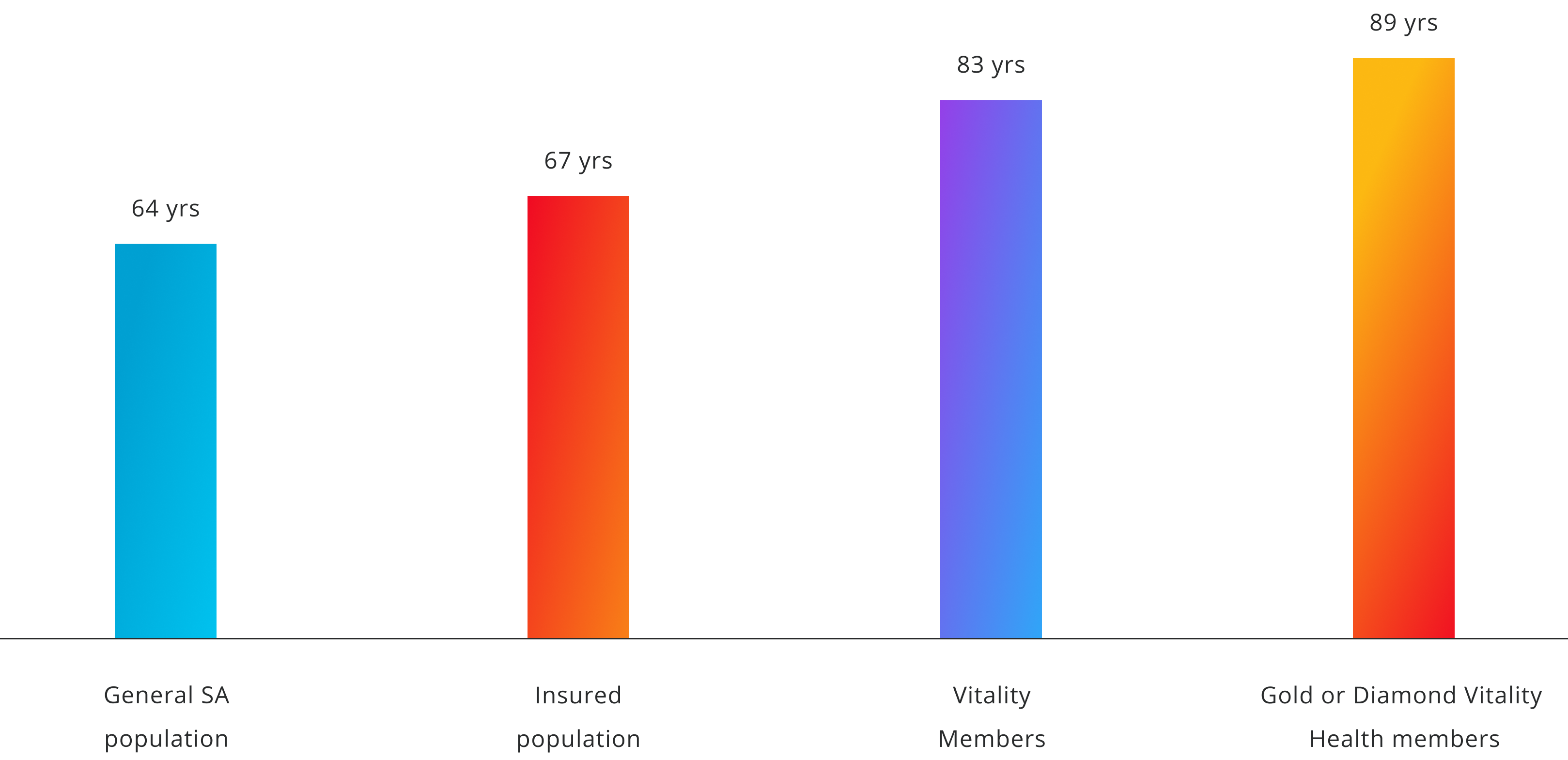 64 yrs

67 yrs

83 yrs

89 yrs

General SA population

Insured population

Vitality Members

Gold or Diamond Vitality Health members