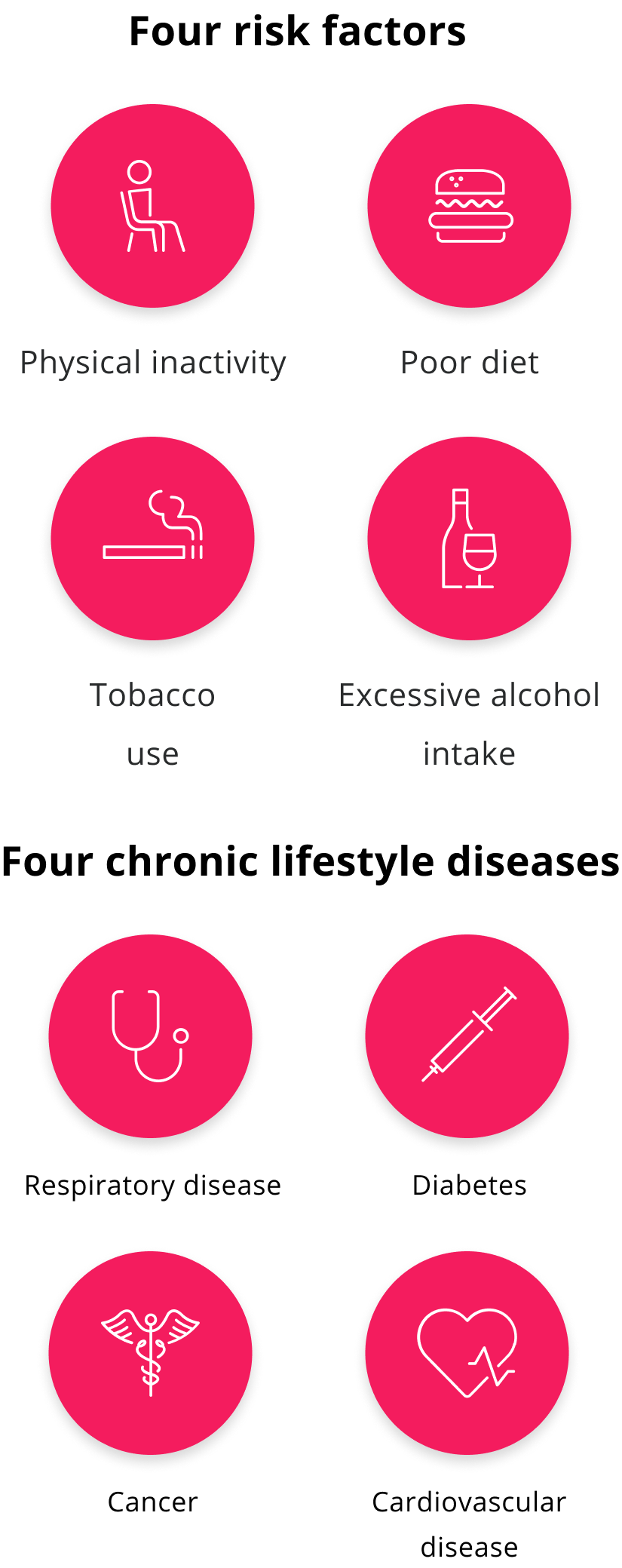 Four risk factors

Physical inactivity

Poor diet

Tobacco use

Excessive alcohol intake

Four chronic lifestyle diseases

Respiratory disease

Diabetes

Cancer

Cardiovascular disease