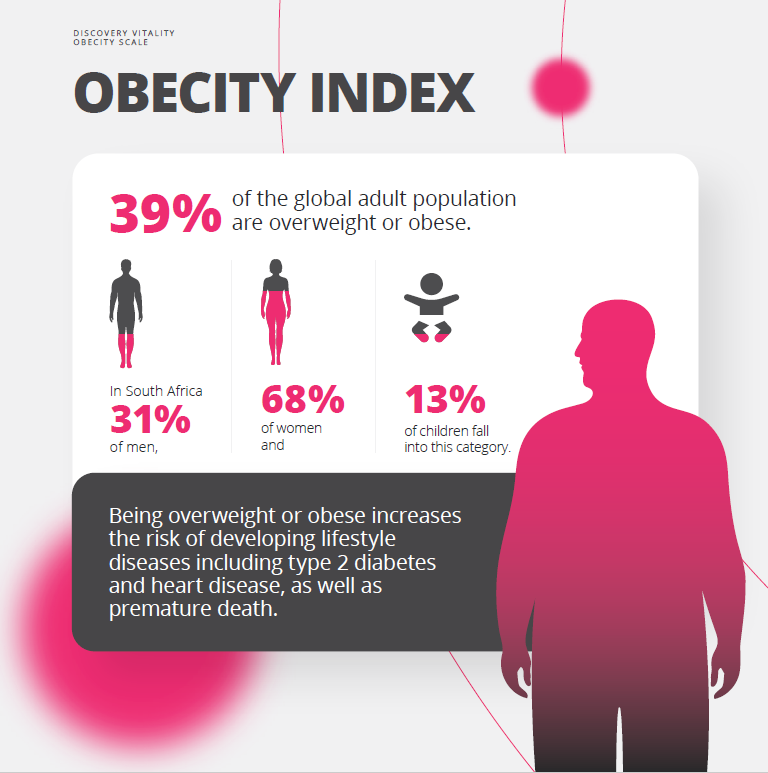 DISCOVERY VITALITY
OBECITY SCALE

OBECITY INDEX

39% of the global adult population are overweight or obese.

In South Africa
31%
of men,

68%
of women
and

13%
of children fall into this category.

Being overweight or obese increases the risk of developing lifestyle diseases including type 2 diabetes and heart disease, as well as premature death.