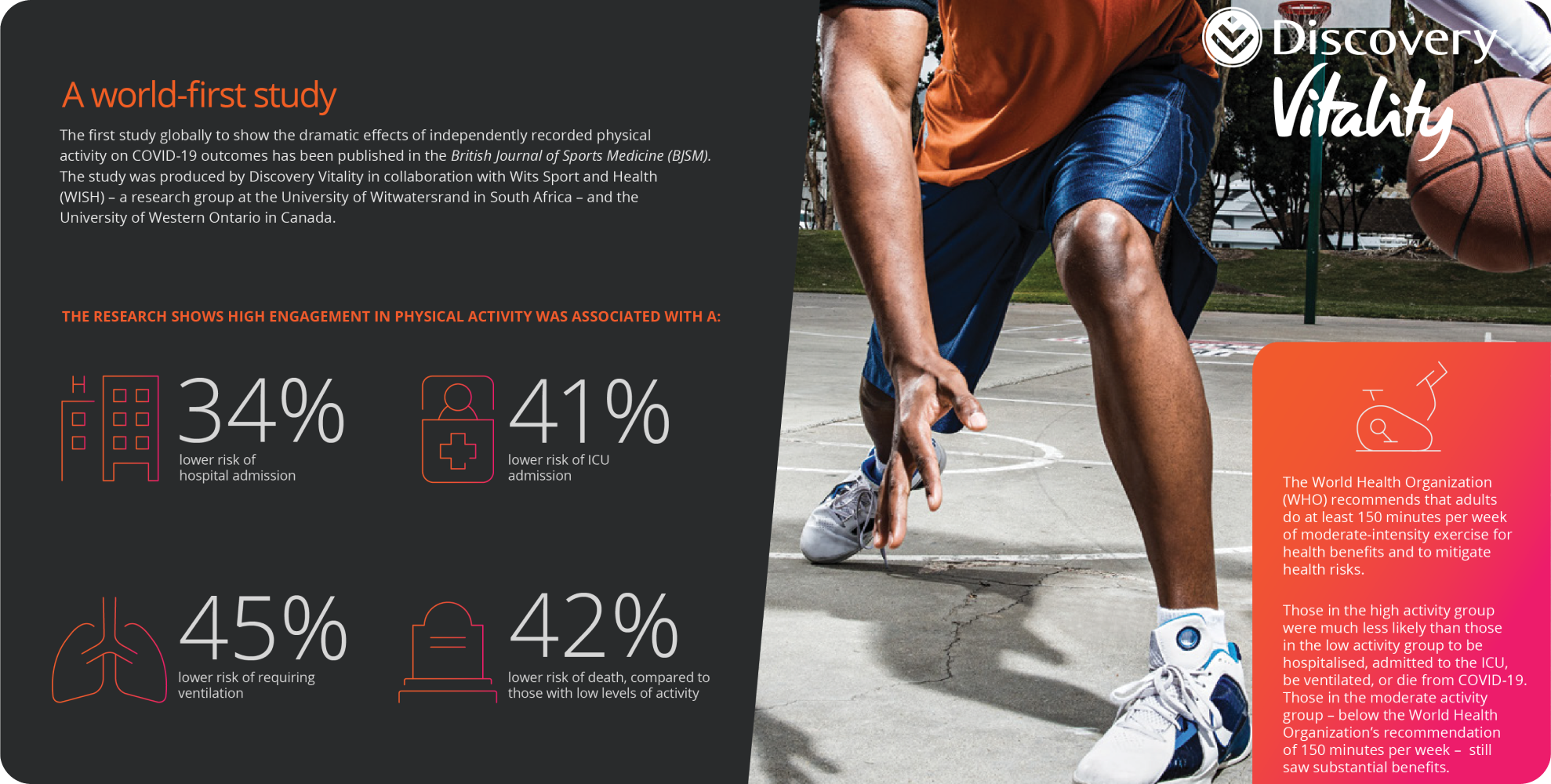 A world-first study

The first study globally to show the dramatic effects of independently recorded physical activity on COVID-19 outcomes has been published in the British Journal of Sports Medicine (BJSM). The study was produced by Discovery Vitality in collaboration with Wits Sport and Health (WISH) – a research group at the University of Witwatersrand in South Africa – and the University of Western Ontario in Canada.

THE RESEARCH SHOWS HIGH ENGAGEMENT IN PHYSICAL ACTIVITY WAS ASSOCIATED WITH A:

H

34%
lower risk of hospital admission

41%
lower risk of ICU admission

45%
lower risk of requiring ventilation

42%
lower risk of death, compared to those with low levels of activity

Discovery
Vitality

The World Health Organization (WHO) recommends that adults do at least 150 minutes per week of moderate-intensity exercise for health benefits and to mitigate health risks.

Those in the high activity group were much less likely than those in the low activity group to be hospitalised, admitted to the ICU, be ventilated, or die from COVID-19. Those in the moderate activity group – below the World Health Organization's recommendation of 150 minutes per week – still saw substantial benefits.